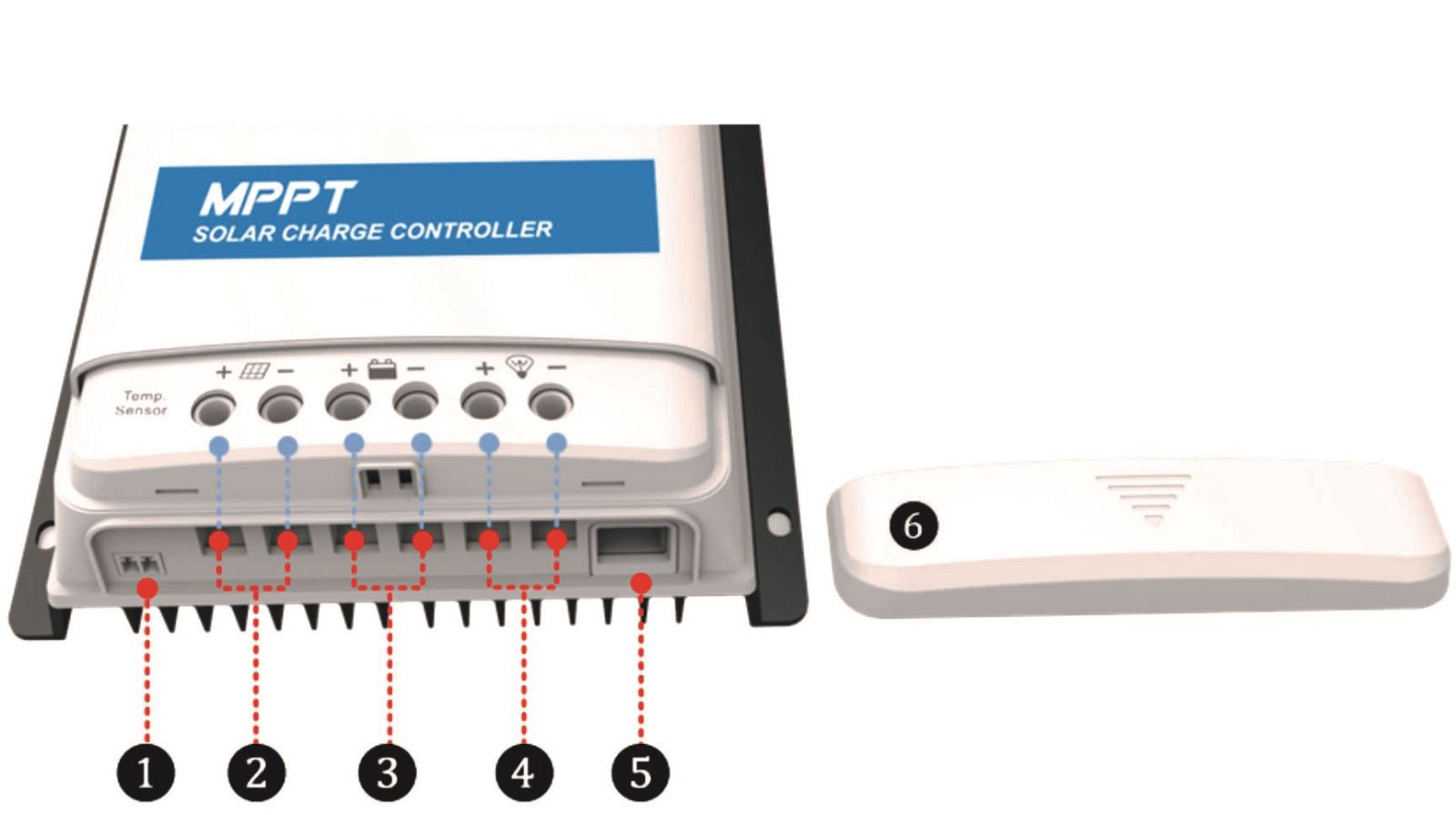 MPPT
SOLAR CHARGE CONTROLLER

Temp. Sensor

+ −
+ −
+ −

6

1
2
3
4
5